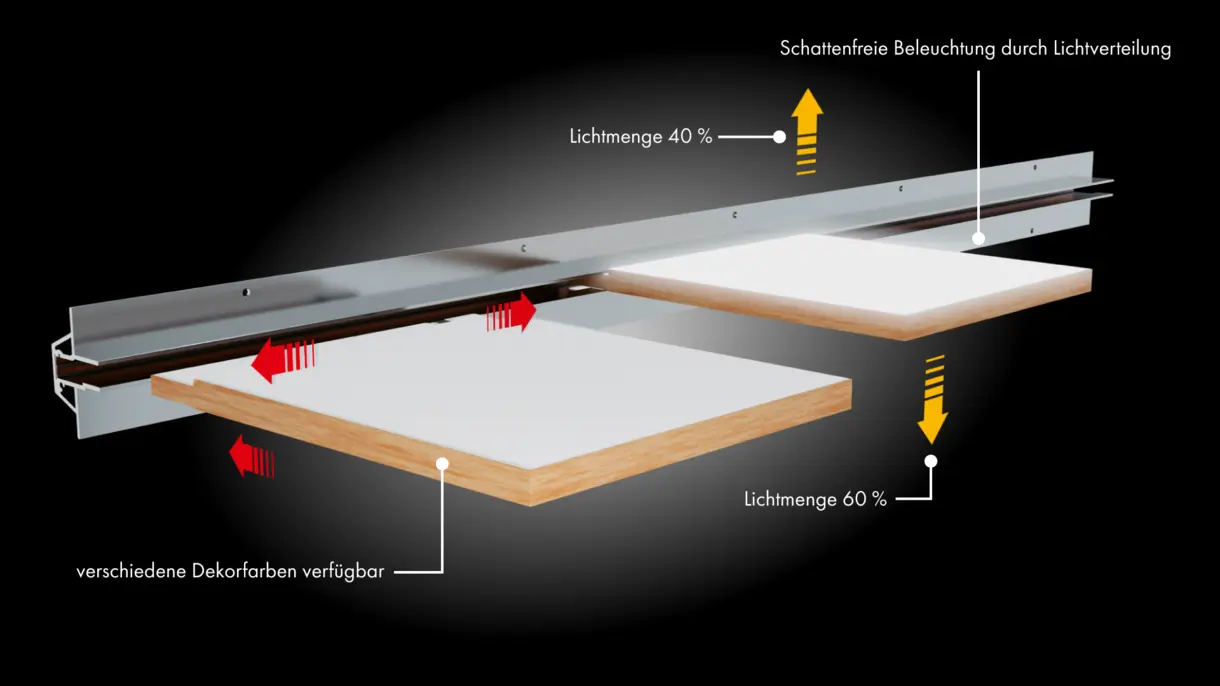 Schattenfreie Beleuchtung durch Lichtverteilung

Lichtmenge 40 %

Lichtmenge 60 %

verschiedene Dekorfarben verfügbar